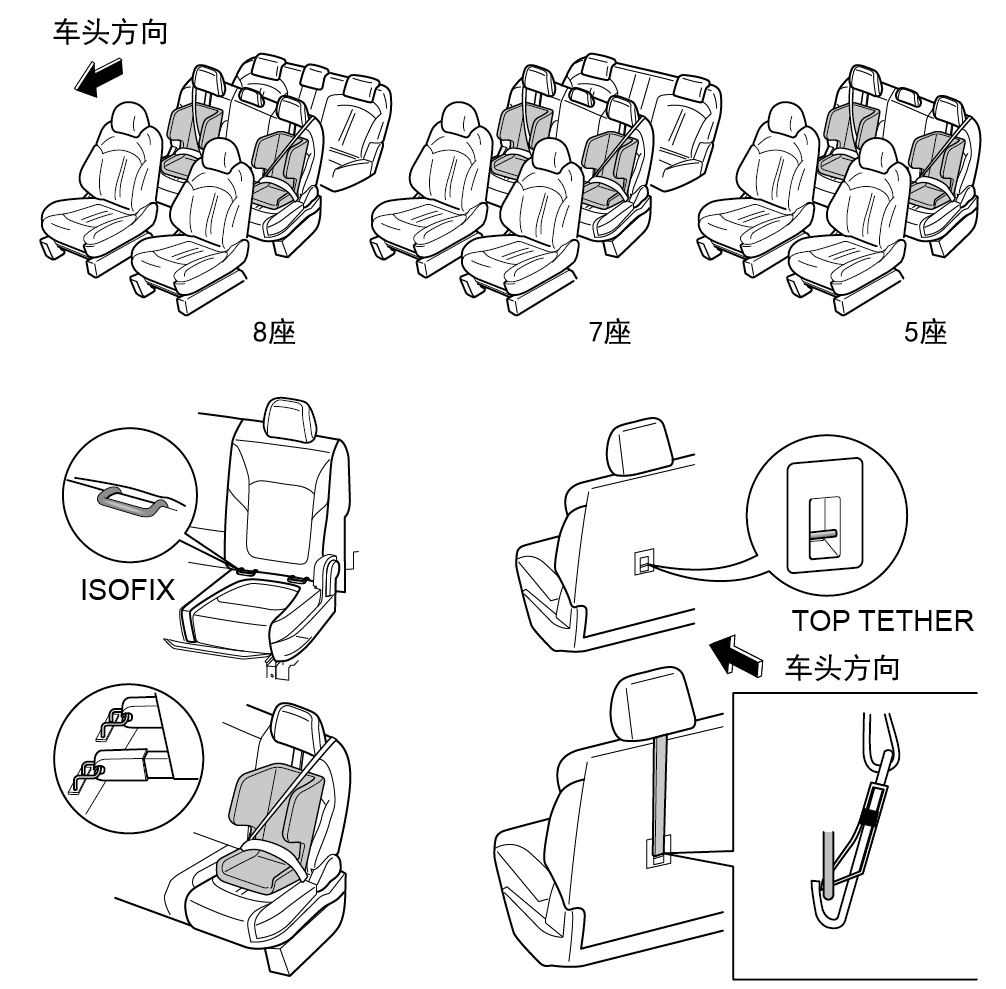 车头方向

8座

7座

5座

ISOFIX

TOP TETHER

车头方向